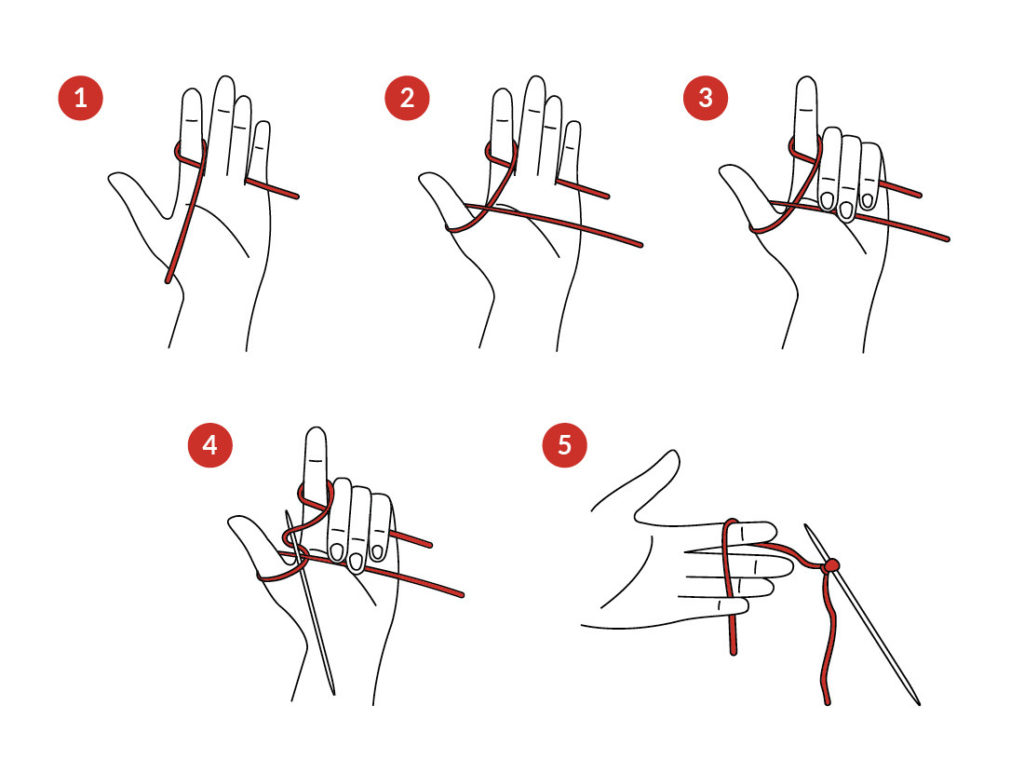 1

2

3

4

5